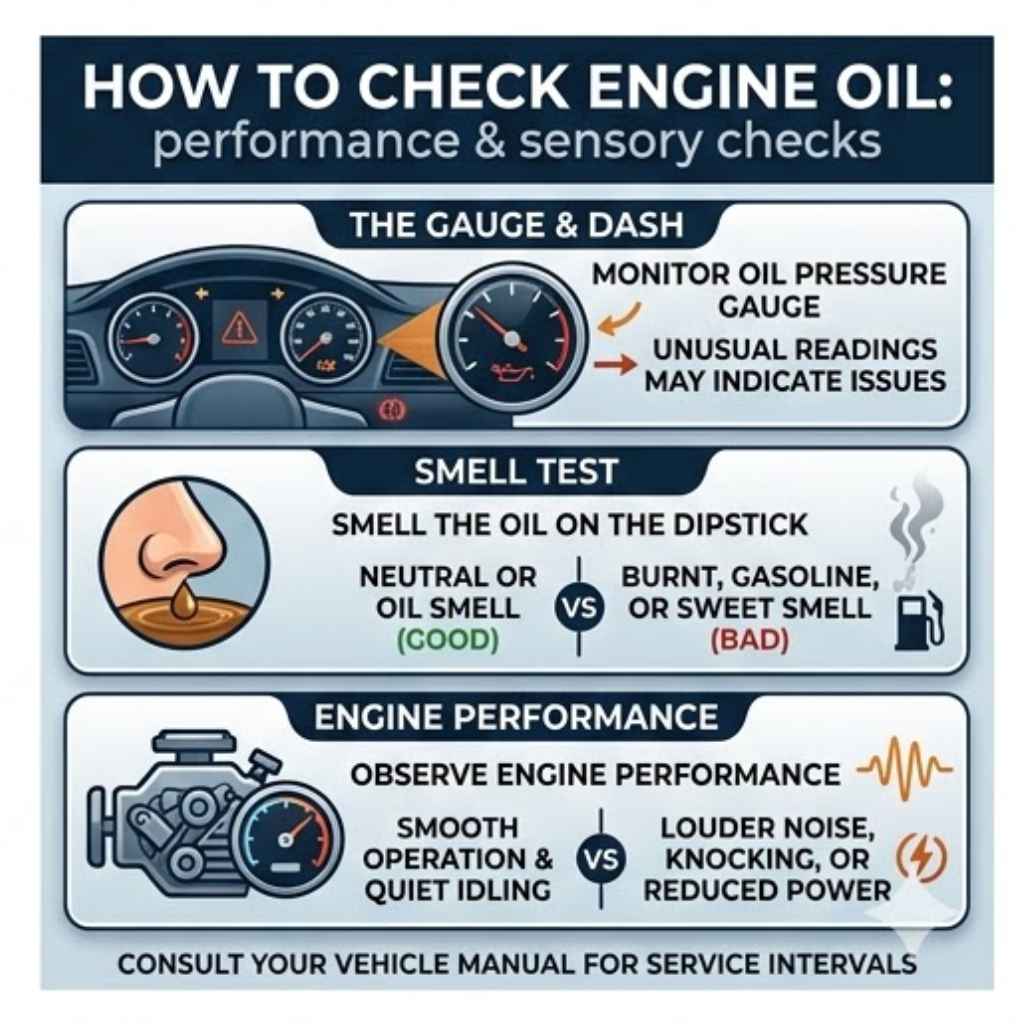 HOW TO CHECK ENGINE OIL:
performance & sensory checks

THE GAUGE & DASH

MONITOR OIL PRESSURE GAUGE

UNUSUAL READINGS MAY INDICATE ISSUES

SMELL TEST

SMELL THE OIL ON THE DIPSTICK

NEUTRAL OR OIL SMELL (GOOD)

VS

BURNT, GASOLINE, OR SWEET SMELL (BAD)

ENGINE PERFORMANCE

OBSERVE ENGINE PERFORMANCE

SMOOTH OPERATION & QUIET IDLING

VS

LOUDER NOISE, KNOCKING, OR REDUCED POWER

CONSULT YOUR VEHICLE MANUAL FOR SERVICE INTERVALS