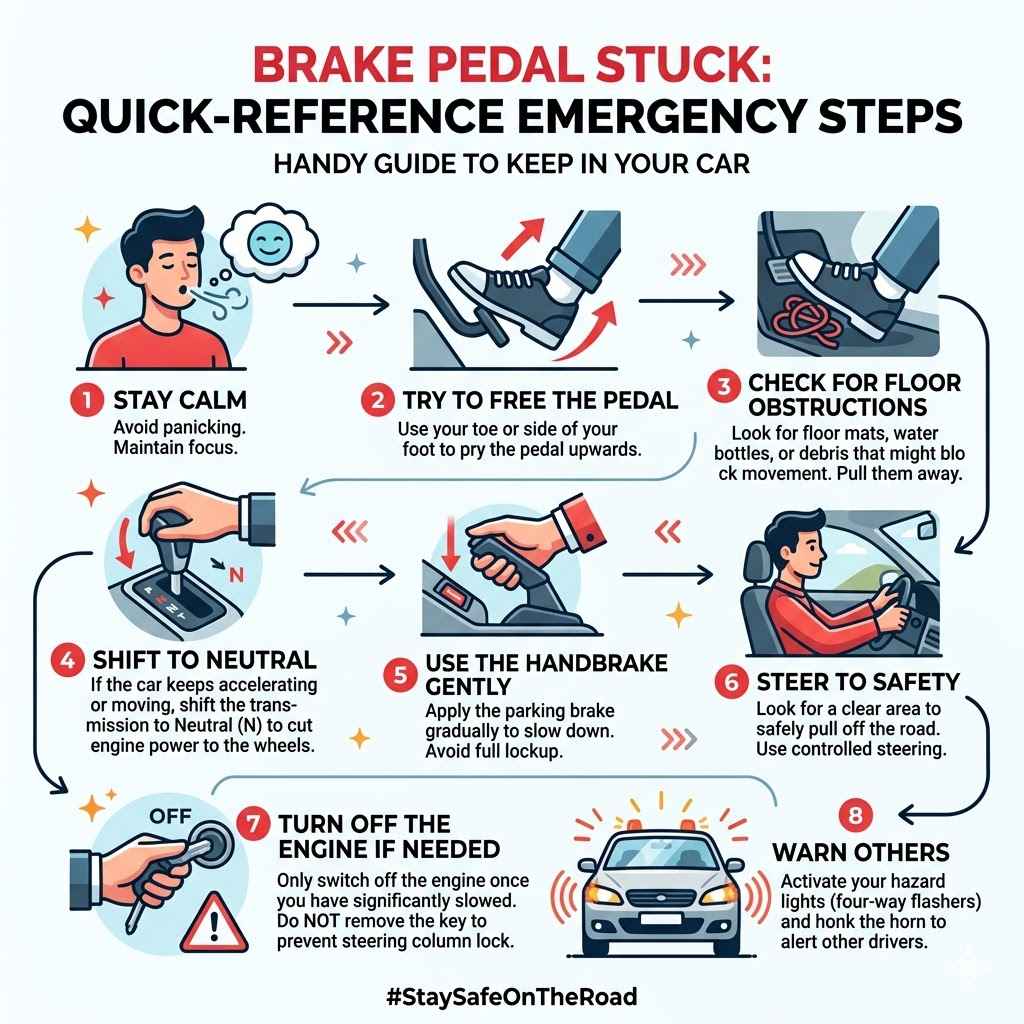 BRAKE PEDAL STUCK:
QUICK-REFERENCE EMERGENCY STEPS

HANDY GUIDE TO KEEP IN YOUR CAR

1 STAY CALM
Avoid panicking. Maintain focus.

2 TRY TO FREE THE PEDAL
Use your toe or side of your foot to pry the pedal upwards.

3 CHECK FOR FLOOR OBSTRUCTIONS
Look for floor mats, water bottles, or debris that might blo ck movement. Pull them away.

N

4 SHIFT TO NEUTRAL
If the car keeps accelerating or moving, shift the transmission to Neutral (N) to cut engine power to the wheels.

5 USE THE HANDBRAKE GENTLY
Apply the parking brake gradually to slow down. Avoid full lockup.

6 STEER TO SAFETY
Look for a clear area to safely pull off the road. Use controlled steering.

OFF

7 TURN OFF THE ENGINE IF NEEDED
Only switch off the engine once you have significantly slowed. Do NOT remove the key to prevent steering column lock.

8 WARN OTHERS
Activate your hazard lights (four-way flashers) and honk the horn to alert other drivers.

#StaySafeOnTheRoad