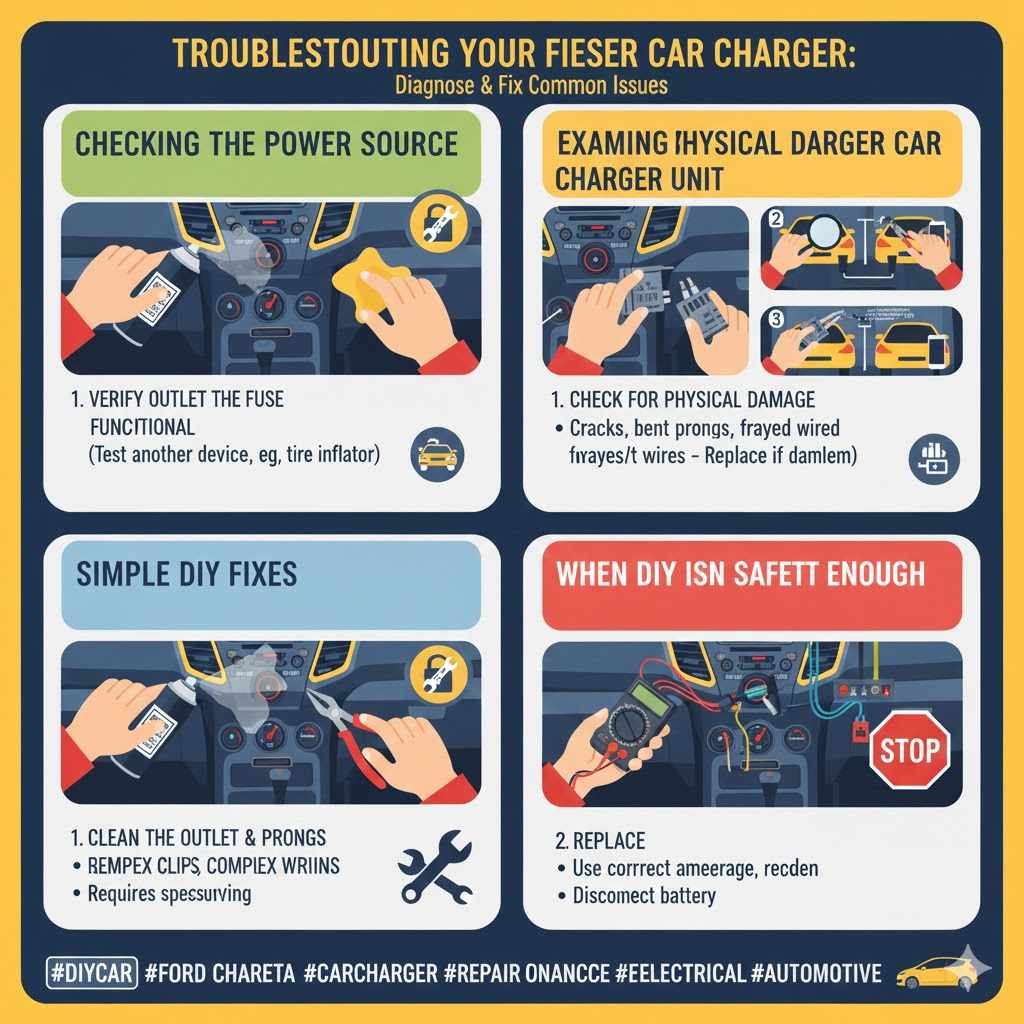 TROUBLESTOUTING YOUR FIESER CAR CHARGER:
Diagnose & Fix Common Issues

CHECKING THE POWER SOURCE

1. VERIFY OUTLET THE FUSE FUNCITIONAL
(Test another device, eg, tire inflator)

EXAMING IHYSICAL DARGER CAR CHARGER UNIT

2

3

1. CHECK FOR PHYSICAL DAMAGE
• Cracks, bent prongs, frayed wired firayes/t wires - Replace if damlem)

SIMPLE DIY FIXES

1. CLEAN THE OUTLET & PRONGS
• REMPEX CLIPS, COMPIEX WRIINS
• Requires spessurving

WHEN DIY ISN SAFETT ENOUGH

STOP

2. REPLACE
• Use corrrect ameerage, recden
• Discomect battery

#DIYCAR #FORD CHARETA #CARCHARGER #REPAIR ONANCCE #EELECTRICAL #AUTOMOTIVE