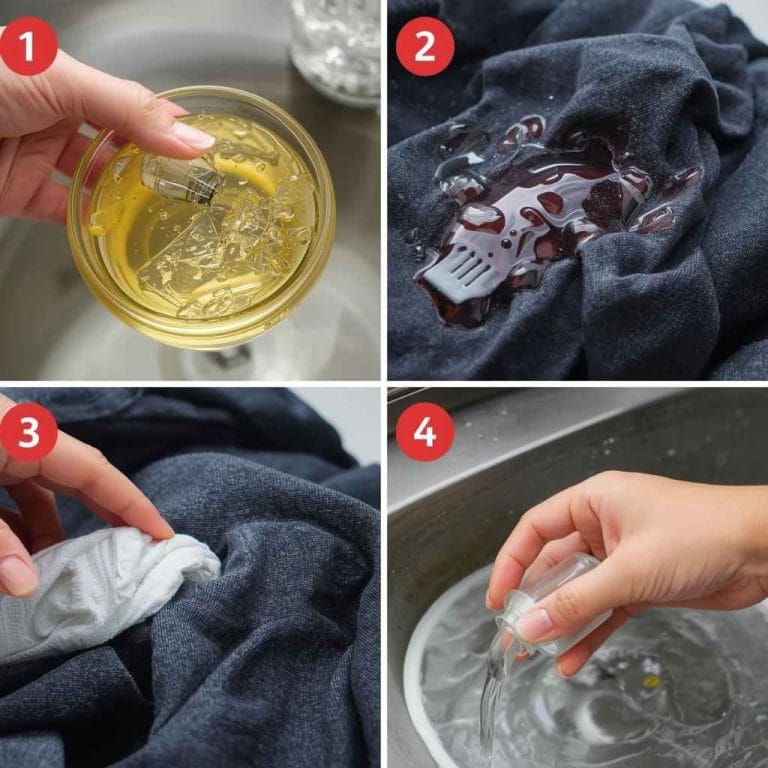 1

2

3

4