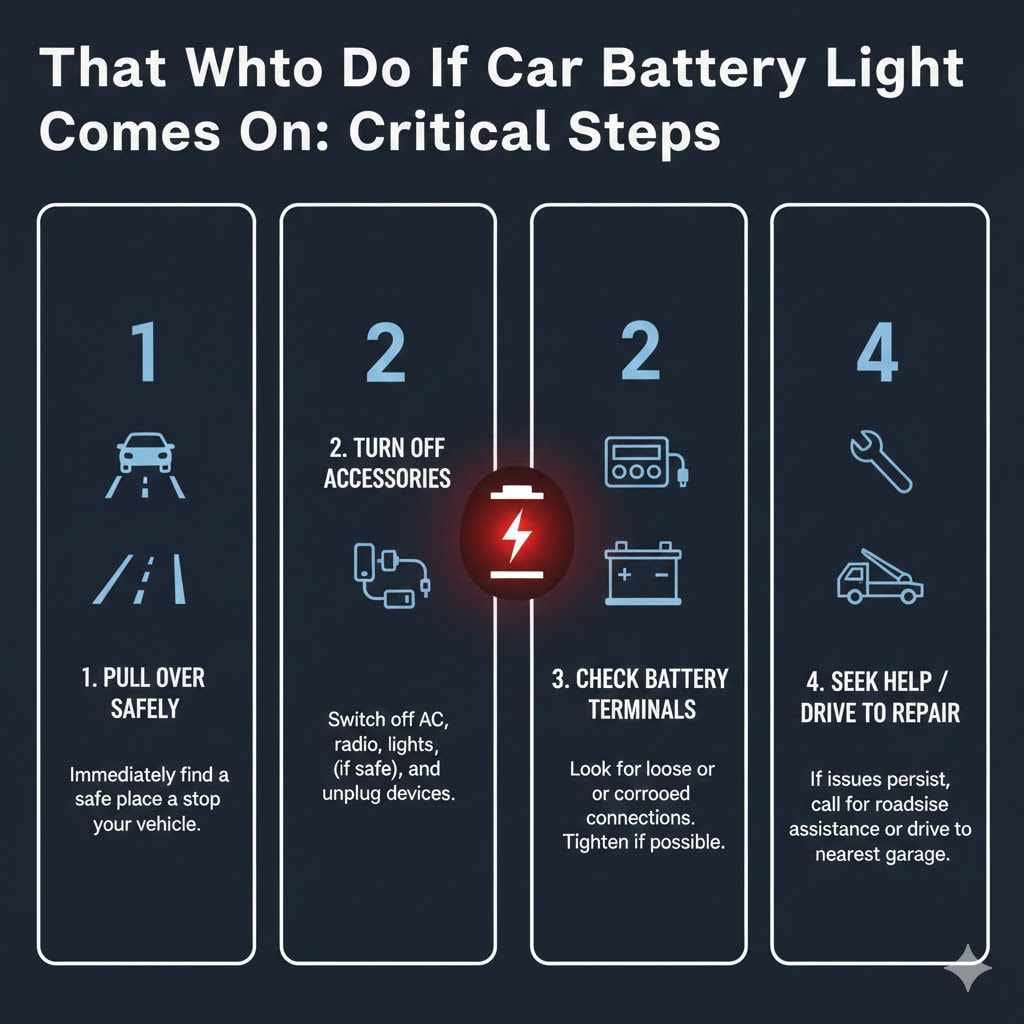 That Whto Do If Car Battery Light Comes On: Critical Steps

1

1. PULL OVER SAFELY

Immediately find a safe place a stop your vehicle.

2

2. TURN OFF ACCESSORIES

Switch off AC, radio, lights, (if safe), and unplug devices.

2

3. CHECK BATTERY TERMINALS

Look for loose or or corrooed connections. Tighten if possible.

4

4. SEEK HELP / DRIVE TO REPAIR

If issues persist, call for roadsise assistance or drive to nearest garage.