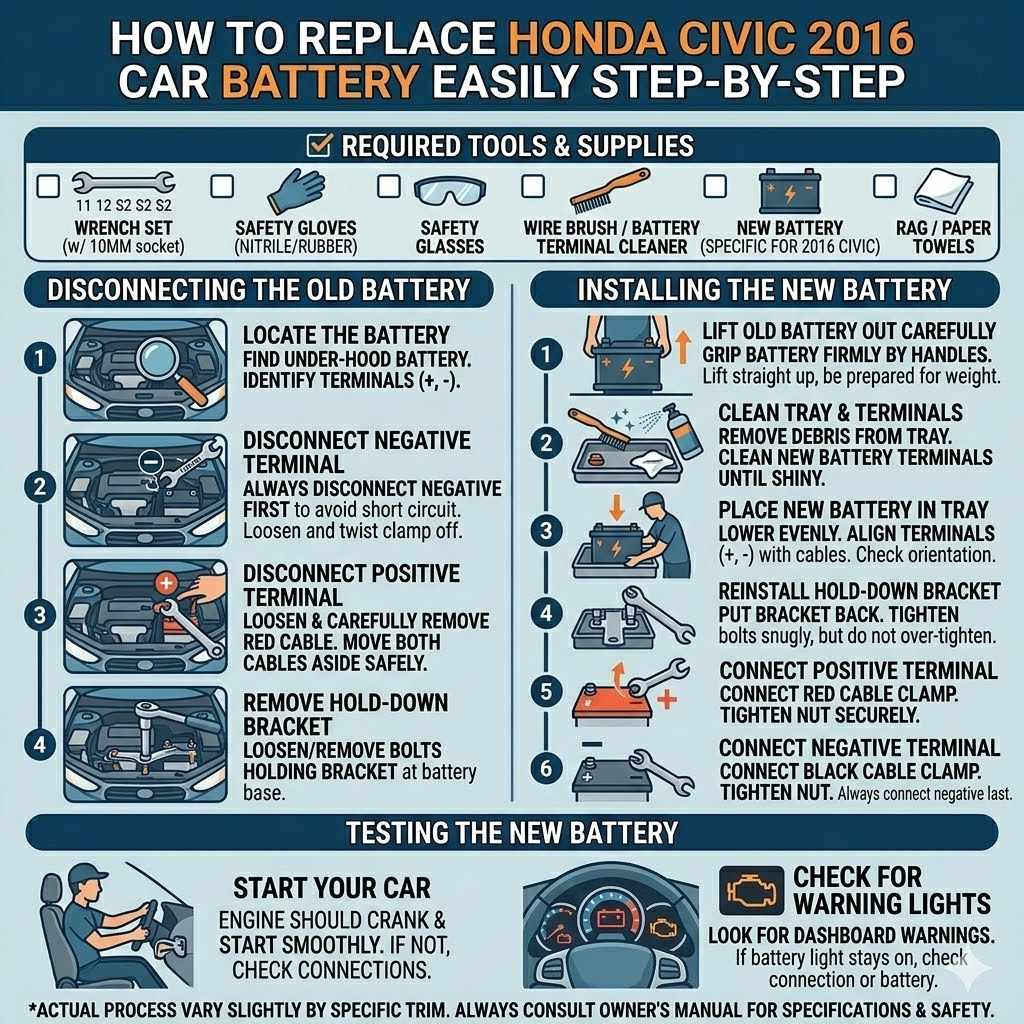 HOW TO REPLACE HONDA CIVIC 2016 CAR BATTERY EASILY STEP-BY-STEP

REQUIRED TOOLS & SUPPLIES

11 12 S2 S2 S2
WRENCH SET (w/ 10MM socket)

SAFETY GLOVES (NITRILE/RUBBER)

SAFETY GLASSES

WIRE BRUSH / BATTERY TERMINAL CLEANER

NEW BATTERY (SPECIFIC FOR 2016 CIVIC)

RAG / PAPER TOWELS

DISCONNECTING THE OLD BATTERY

1
LOCATE THE BATTERY
FIND UNDER-HOOD BATTERY. IDENTIFY TERMINALS (+, -).

2
DISCONNECT NEGATIVE TERMINAL
ALWAYS DISCONNECT NEGATIVE FIRST to avoid short circuit. Loosen and twist clamp off.

3
DISCONNECT POSITIVE TERMINAL
LOOSEN & CAREFULLY REMOVE RED CABLE. MOVE BOTH CABLES ASIDE SAFELY.

4
REMOVE HOLD-DOWN BRACKET
LOOSEN/REMOVE BOLTS HOLDING BRACKET at battery base.

INSTALLING THE NEW BATTERY

1
LIFT OLD BATTERY OUT CAREFULLY
GRIP BATTERY FIRMLY BY HANDLES. Lift straight up, be prepared for weight.

2
CLEAN TRAY & TERMINALS
REMOVE DEBRIS FROM TRAY. CLEAN NEW BATTERY TERMINALS UNTIL SHINY.

3
PLACE NEW BATTERY IN TRAY
LOWER EVENLY. ALIGN TERMINALS (+, -) with cables. Check orientation.

4
REINSTALL HOLD-DOWN BRACKET
PUT BRACKET BACK. TIGHTEN bolts snugly, but do not over-tighten.

5
CONNECT POSITIVE TERMINAL
CONNECT RED CABLE CLAMP. TIGHTEN NUT SECURELY.

6
CONNECT NEGATIVE TERMINAL
CONNECT BLACK CABLE CLAMP. TIGHTEN NUT. Always connect negative last.

TESTING THE NEW BATTERY

START YOUR CAR
ENGINE SHOULD CRANK & START SMOOTHLY. IF NOT, CHECK CONNECTIONS.

CHECK FOR WARNING LIGHTS
LOOK FOR DASHBOARD WARNINGS. If battery light stays on, check connection or battery.

*ACTUAL PROCESS VARY SLIGHTLY BY SPECIFIC TRIM. ALWAYS CONSULT OWNER'S MANUAL FOR SPECIFICATIONS & SAFETY.