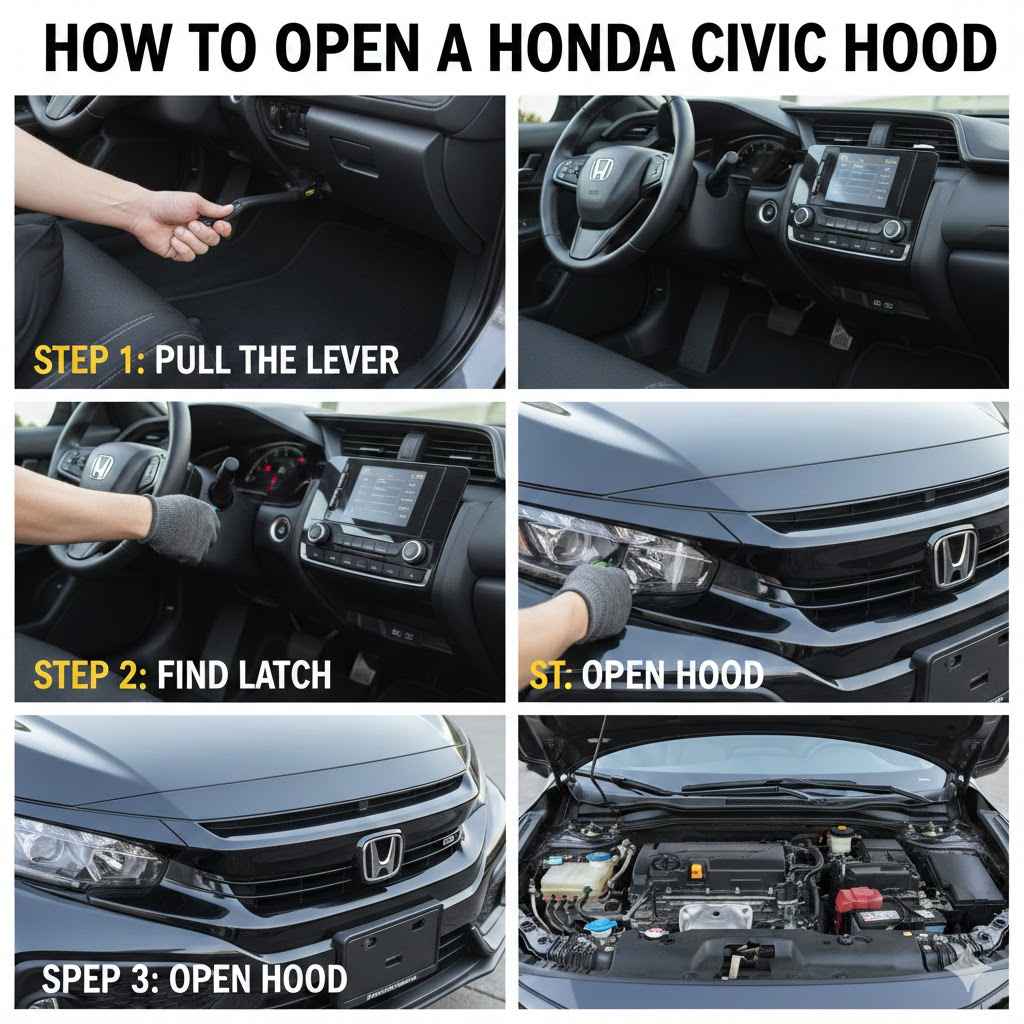 HOW TO OPEN A HONDA CIVIC HOOD

STEP 1: PULL THE LEVER

STEP 2: FIND LATCH

ST: OPEN HOOD

SPEP 3: OPEN HOOD