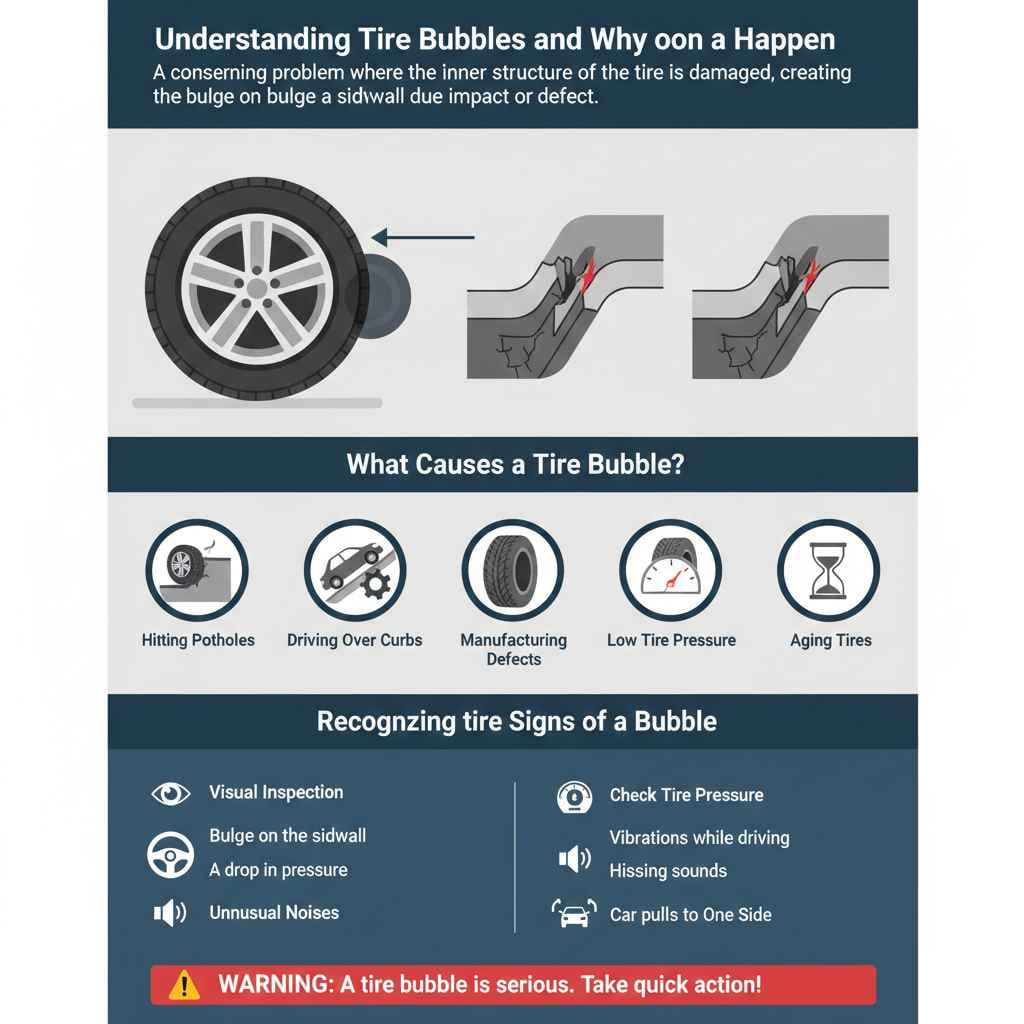 Understanding Tire Bubbles and Why oon a Happen

A conserning problem where the inner structure of the tire is damaged, creating the bulge on bulge a sidwall due impact or defect.

What Causes a Tire Bubble?

Hitting Potholes

Driving Over Curbs

Manufacturing Defects

Low Tire Pressure

Aging Tires

Recognzing tire Signs of a Bubble

Visual Inspection

Bulge on the sidwall

A drop in pressure

Unnusual Noises

Check Tire Pressure

Vibrations while driving

Hissing sounds

Car pulls to One Side

WARNING: A tire bubble is serious. Take quick action!