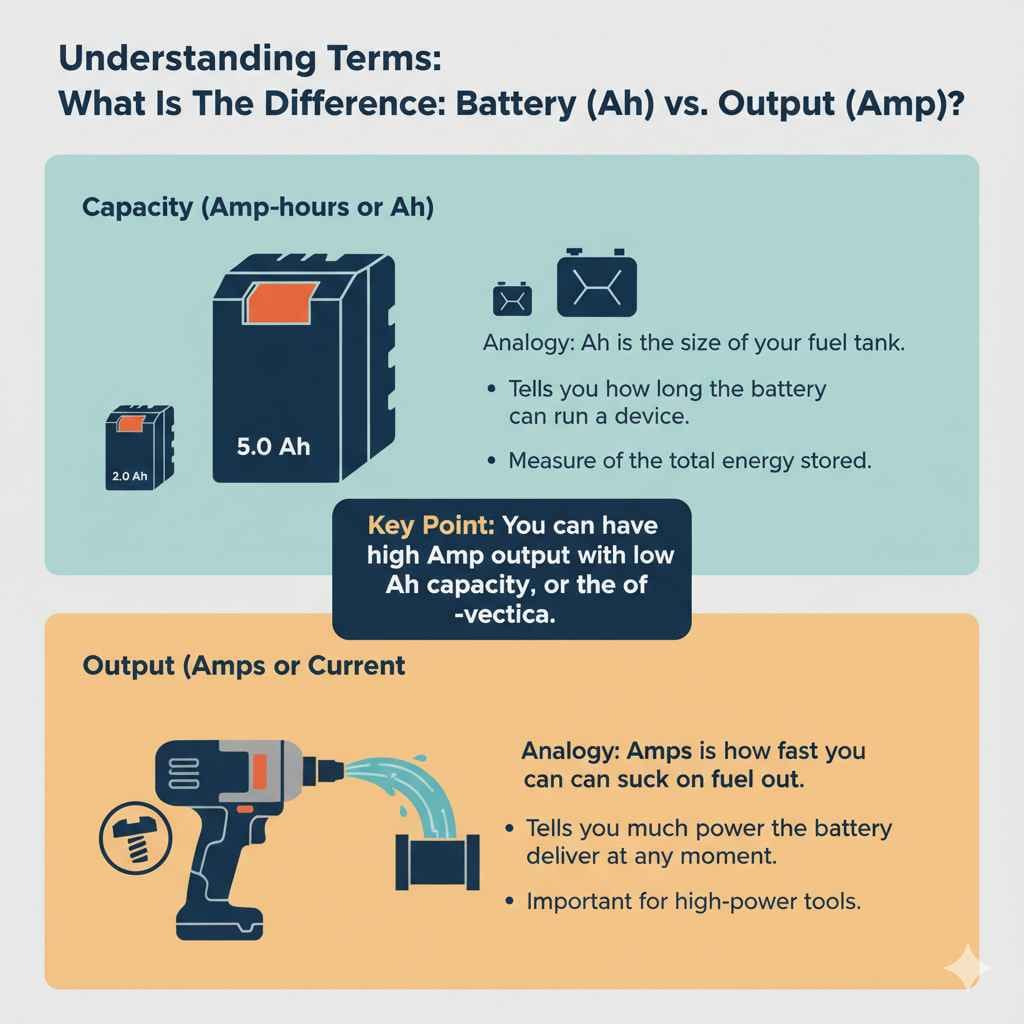 Understanding Terms:
What Is The Difference: Battery (Ah) vs. Output (Amp)?

Capacity (Amp-hours or Ah)

2.0 Ah

5.0 Ah

Analogy: Ah is the size of your fuel tank.

• Tells you how long the battery can run a device.

• Measure of the total energy stored.

Key Point: You can have high Amp output with low Ah capacity, or the of -vectica.

Output (Amps or Current

Analogy: Amps is how fast you can can suck on fuel out.

• Tells you much power the battery deliver at any moment.

• Important for high-power tools.