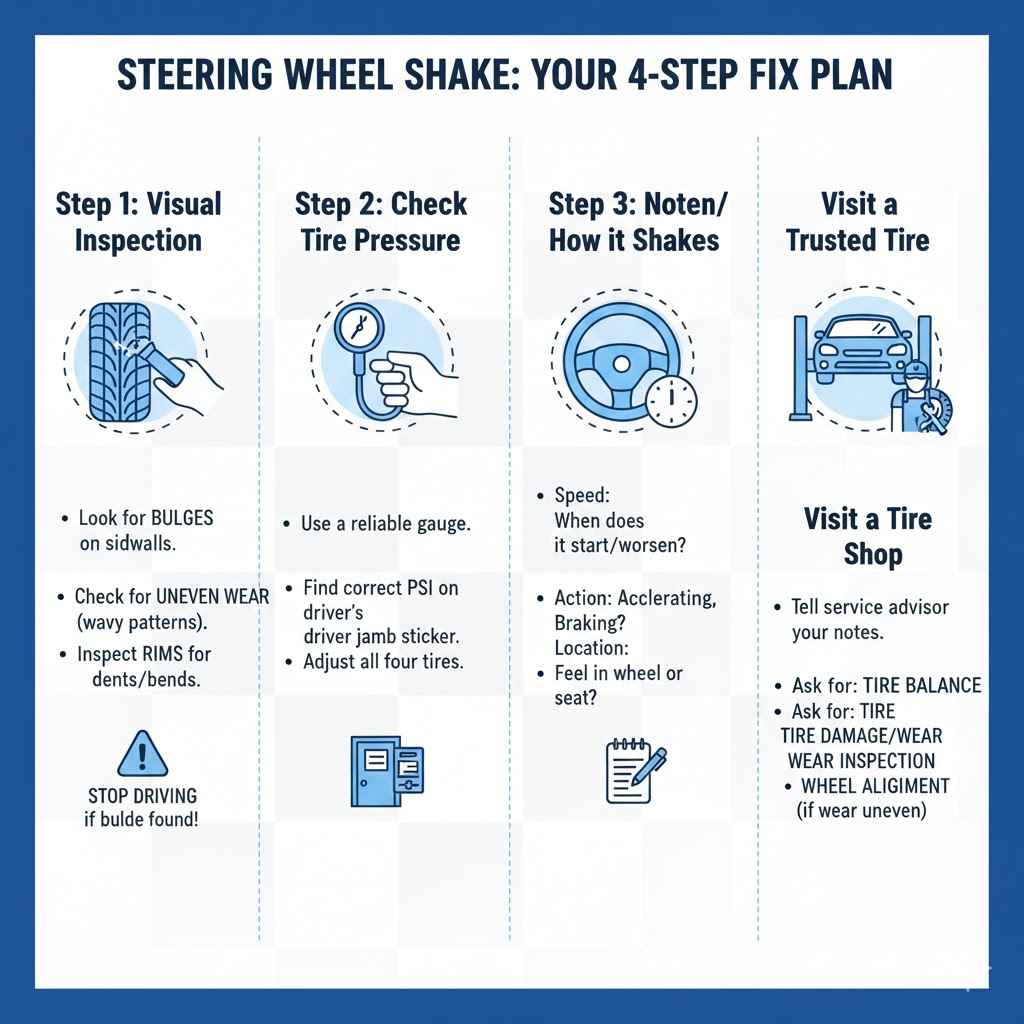 STEERING WHEEL SHAKE: YOUR 4-STEP FIX PLAN

Step 1: Visual Inspection

• Look for BULGES on sidwalls.

• Check for UNEVEN WEAR (wavy patterns).

• Inspect RIMS for dents/bends.

STOP DRIVING if bulde found!

Step 2: Check Tire Pressure

• Use a reliable gauge.

• Find correct PSI on driver's driver jamb sticker.

• Adjust all four tires.

Step 3: Noten/ How it Shakes

• Speed: When does it start/worsen?

• Action: Acclerating, Braking? Location:

• Feel in wheel or seat?

Visit a Trusted Tire

Visit a Tire Shop

• Tell service advisor your notes.

• Ask for: TIRE BALANCE

• Ask for: TIRE TIRE DAMAGE/WEAR WEAR INSPECTION

• WHEEL ALIGIMENT (if wear uneven)