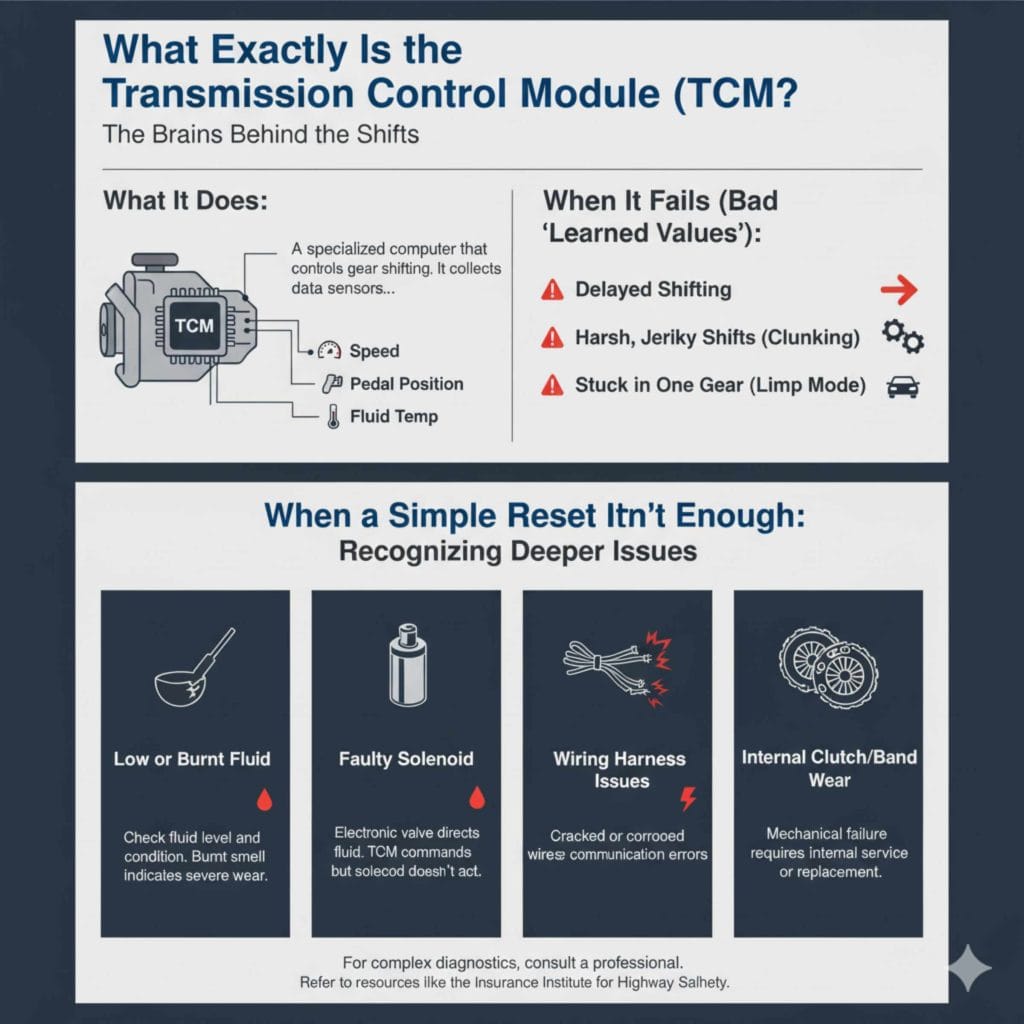 What Exactly Is the Transmission Control Module (TCM?

The Brains Behind the Shifts

What It Does:

A specialized computer that controls gear shifting. It collects data sensors...

TCM

Speed

Pedal Position

Fluid Temp

When It Fails (Bad 'Learned Values'):

Delayed Shifting

Harsh, Jeriky Shifts (Clunking)

Stuck in One Gear (Limp Mode)

When a Simple Reset Itn't Enough:

Recognizing Deeper Issues

Low or Burnt Fluid

Check fluid level and condition. Burnt smell indicates severe wear.

Faulty Solenoid

Electronic valve directs fluid. TCM commands but solecod doesn't act.

Wiring Harness Issues

Cracked or corrooed wires communication errors

Internal Clutch/Band Wear

Mechanical failure requires internal service or replacement.

For complex diagnostics, consult a professional.
Refer to resources like the Insurance Institute for Highway Salhety.