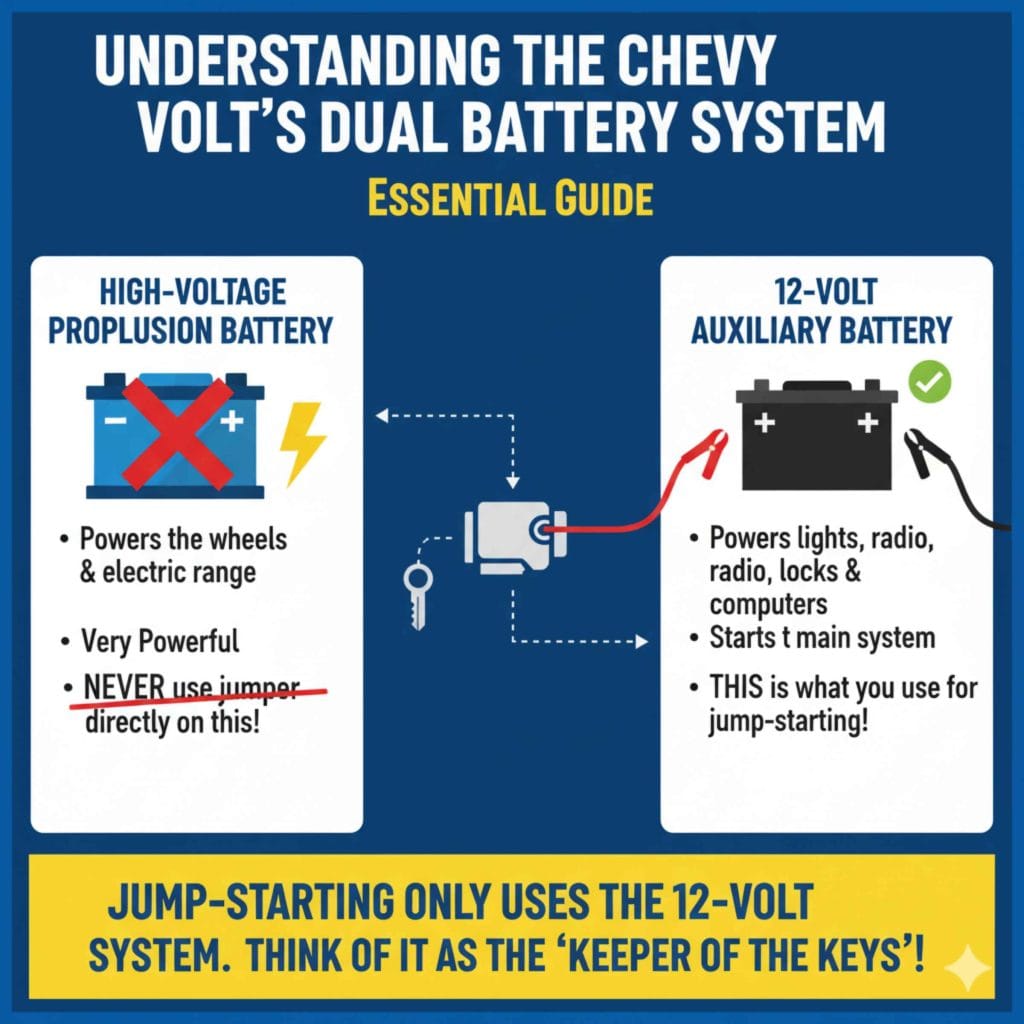 UNDERSTANDING THE CHEVY VOLT'S DUAL BATTERY SYSTEM

ESSENTIAL GUIDE

HIGH-VOLTAGE PROPLUSION BATTERY

−  +

• Powers the wheels & electric range

• Very Powerful

• NEVER use jumper directly on this!

12-VOLT AUXILIARY BATTERY

+  +

• Powers lights, radio, radio, locks & computers

• Starts t main system

• THIS is what you use for jump-starting!

JUMP-STARTING ONLY USES THE 12-VOLT SYSTEM. THINK OF IT AS THE 'KEEPER OF THE KEYS'!