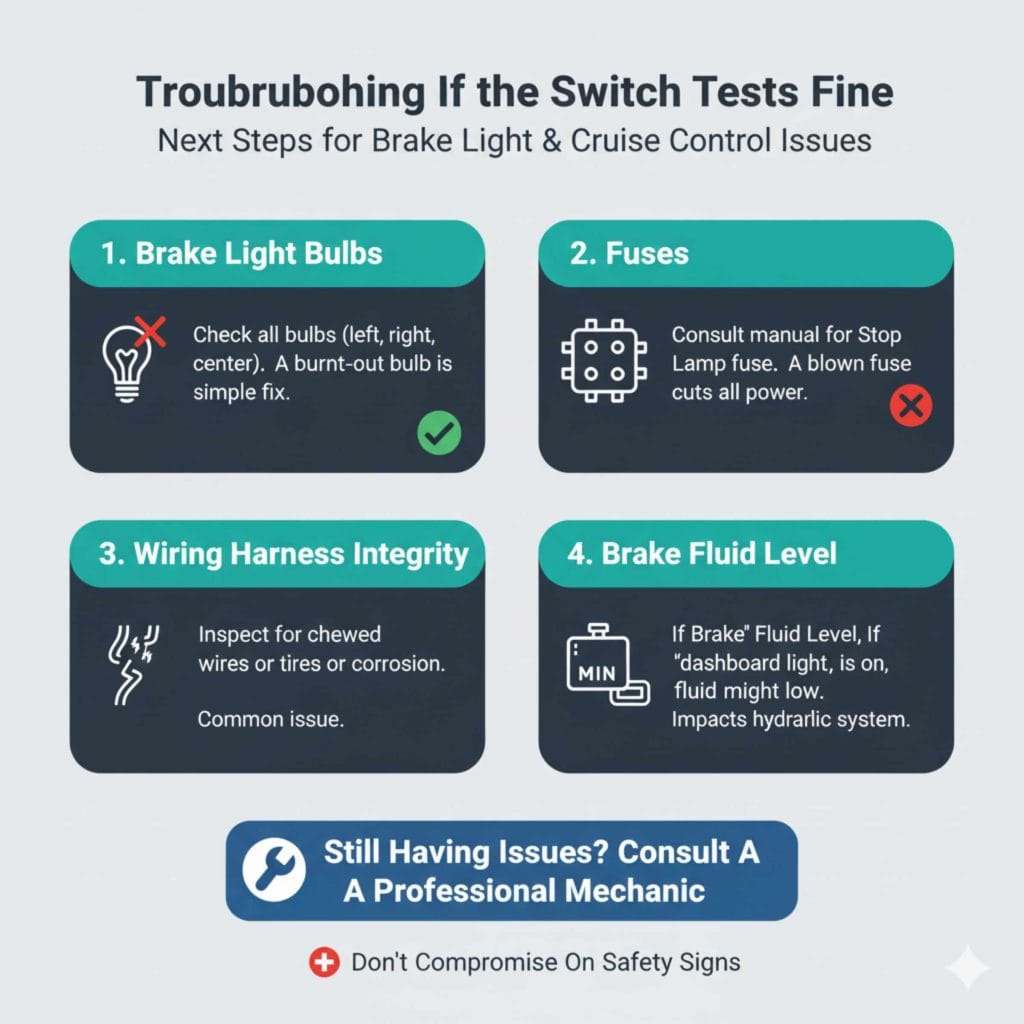 Troubrubohing If the Switch Tests Fine

Next Steps for Brake Light & Cruise Control Issues

1. Brake Light Bulbs

Check all bulbs (left, right, center). A burnt-out bulb is simple fix.

2. Fuses

Consult manual for Stop Lamp fuse. A blown fuse cuts all power.

3. Wiring Harness Integrity

Inspect for chewed wires or tires or corrosion.

Common issue.

4. Brake Fluid Level

MIN

If Brake" Fluid Level, If "dashboard light, is on, fluid might low. Impacts hydrarlic system.

Still Having Issues? Consult A A Professional Mechanic

Don't Compromise On Safety Signs