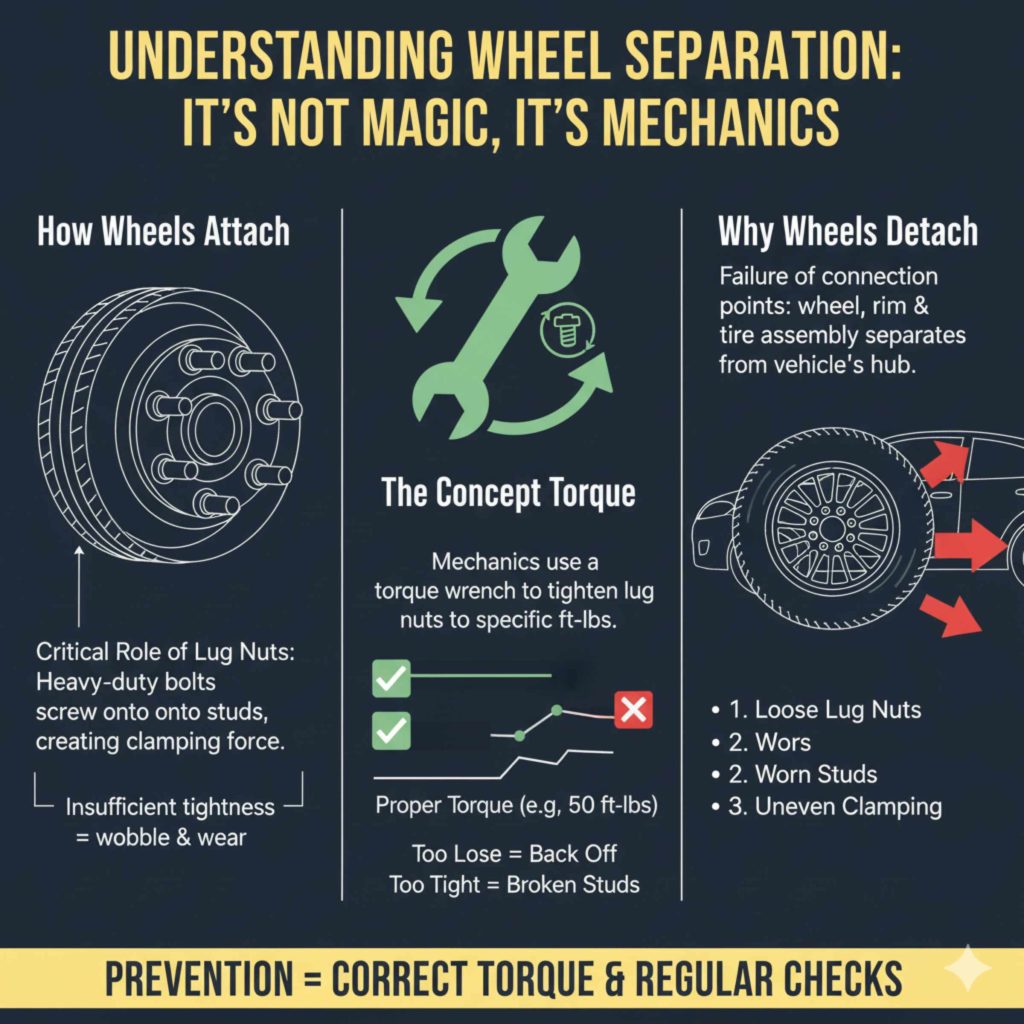 UNDERSTANDING WHEEL SEPARATION: IT'S NOT MAGIC, IT'S MECHANICS

How Wheels Attach

Critical Role of Lug Nuts: Heavy-duty bolts screw onto onto studs, creating clamping force.

Insufficient tightness = wobble & wear

The Concept Torque

Mechanics use a torque wrench to tighten lug nuts to specific ft-lbs.

Proper Torque (e.g, 50 ft-lbs)

Too Lose = Back Off
Too Tight = Broken Studs

Why Wheels Detach

Failure of connection points: wheel, rim & tire assembly separates from vehicle's hub.

• 1. Loose Lug Nuts
• 2. Wors
• 2. Worn Studs
• 3. Uneven Clamping

PREVENTION = CORRECT TORQUE & REGULAR CHECKS