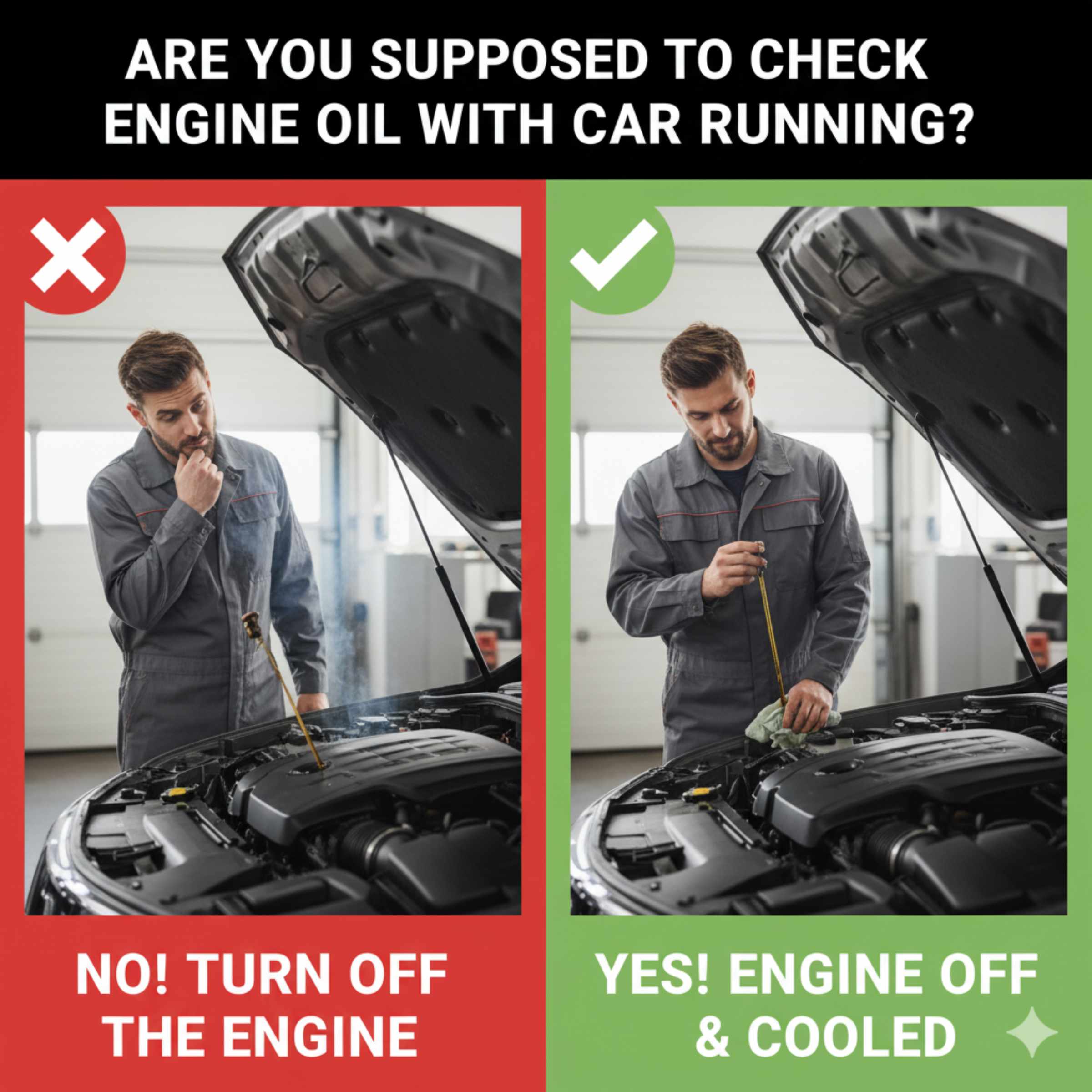 ARE YOU SUPPOSED TO CHECK ENGINE OIL WITH CAR RUNNING?

NO! TURN OFF THE ENGINE

YES! ENGINE OFF & COOLED