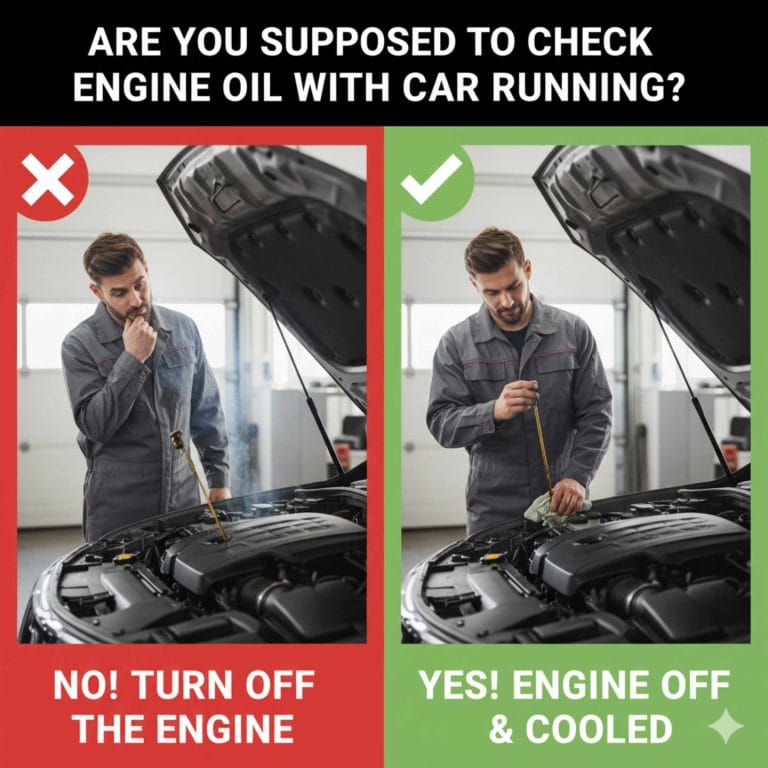 ARE YOU SUPPOSED TO CHECK ENGINE OIL WITH CAR RUNNING?

NO! TURN OFF THE ENGINE

YES! ENGINE OFF & COOLED