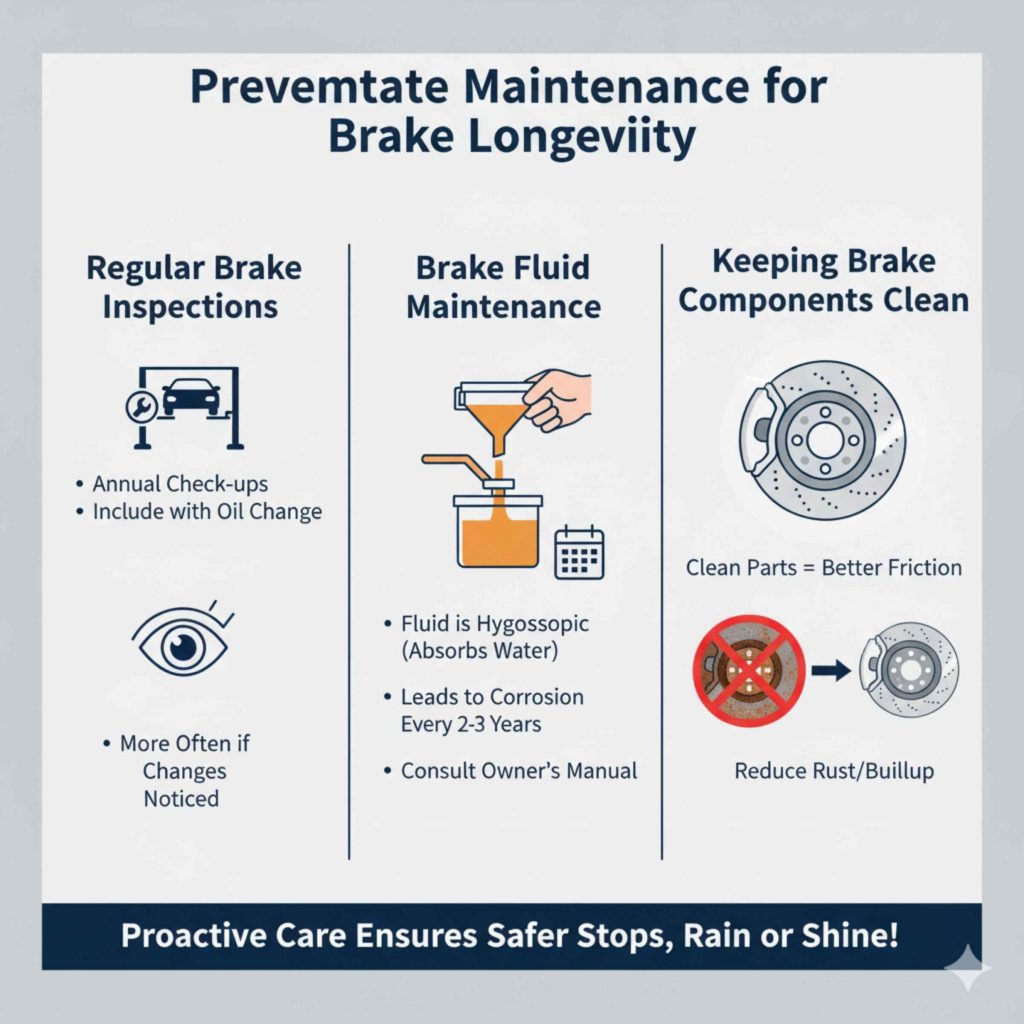 Prevemtate Maintenance for Brake Longeviity

Regular Brake Inspections

• Annual Check-ups
• Include with Oil Change

• More Often if Changes Noticed

Brake Fluid Maintenance

• Fluid is Hygossopic (Absorbs Water)

• Leads to Corrosion Every 2-3 Years

• Consult Owner's Manual

Keeping Brake Components Clean

Clean Parts = Better Friction

Reduce Rust/Buillup

Proactive Care Ensures Safer Stops, Rain or Shine!