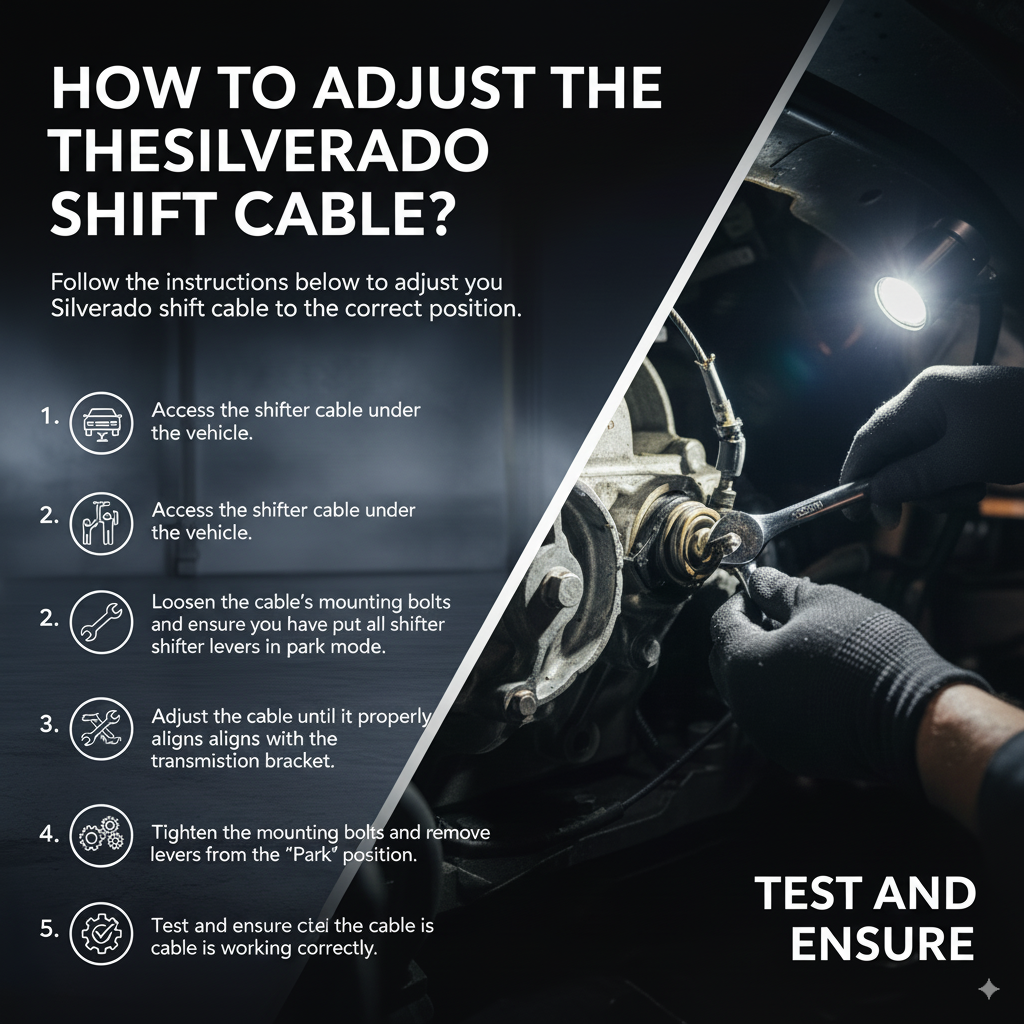 HOW TO ADJUST THE THESILVERADO SHIFT CABLE?

Follow the instructions below to adjust you Silverado shift cable to the correct position.

1. Access the shifter cable under the vehicle.

2. Access the shifter cable under the vehicle.

2. Loosen the cable's mounting bolts and ensure you have put all shifter shifter levers in park mode.

3. Adjust the cable until it properly aligns aligns with the transmission bracket.

4. Tighten the mounting bolts and remove levers from the "Park" position.

5. Test and ensure ctei the cable is cable is working correctly.

TEST AND ENSURE