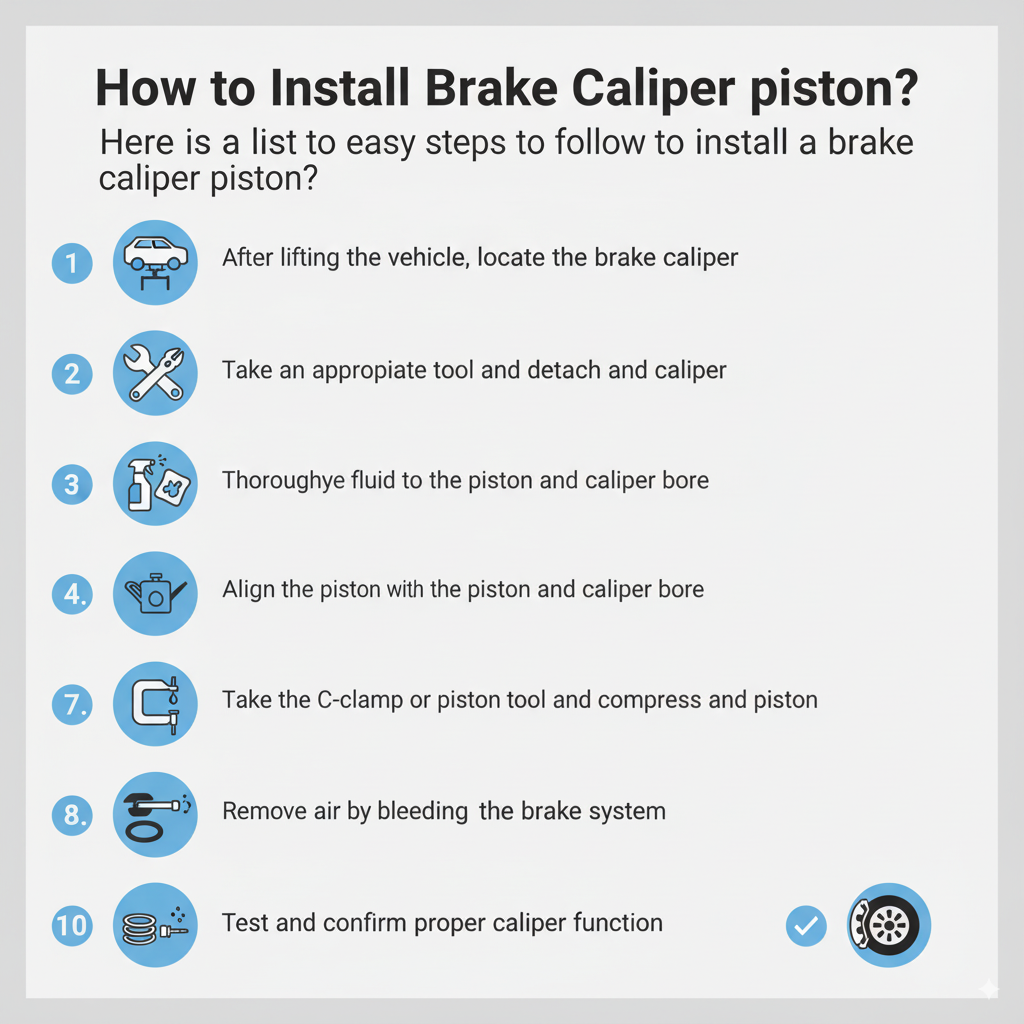 How to Install Brake Caliper piston?

Here is a list to easy steps to follow to install a brake caliper piston?

1 After lifting the vehicle, locate the brake caliper

2 Take an appropiate tool and detach and caliper

3 Thoroughye fluid to the piston and caliper bore

4. Align the piston with the piston and caliper bore

7. Take the C-clamp or piston tool and compress and piston

8. Remove air by bleeding the brake system

10 Test and confirm proper caliper function